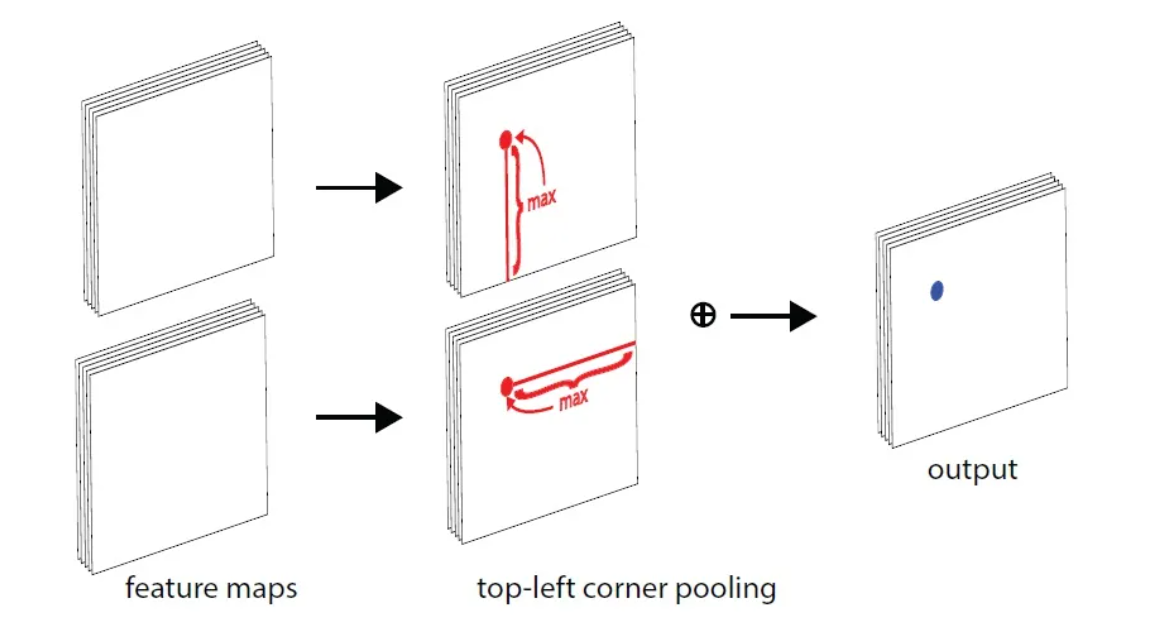 max

max

$\oplus$

output

feature maps

top-left corner pooling